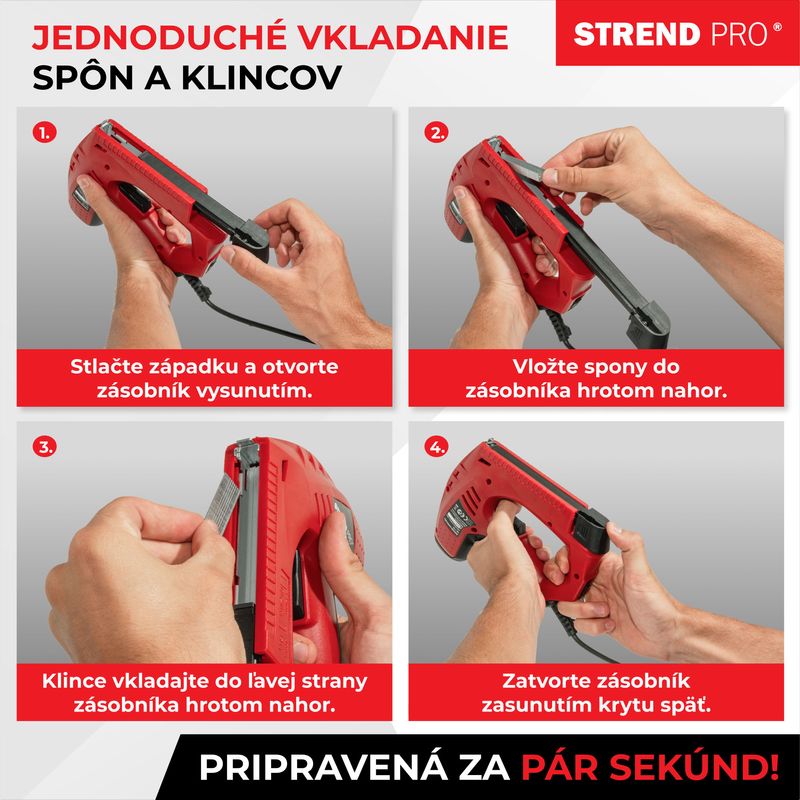 JEDNODUCHÉ VKLADANIE SPÔN A KLINCOV

STREND PRO®

1.

Stlačte západku a otvorte zásobník vysunutím.

2.

Vložte spony do zásobníka hrotom nahor.

3.

Klince vkladajte do ľavej strany zásobníka hrotom nahor.

4.

Zatvorte zásobník zasunutím krytu späť.

PRIPRAVENÁ ZA PÁR SEKÚND!