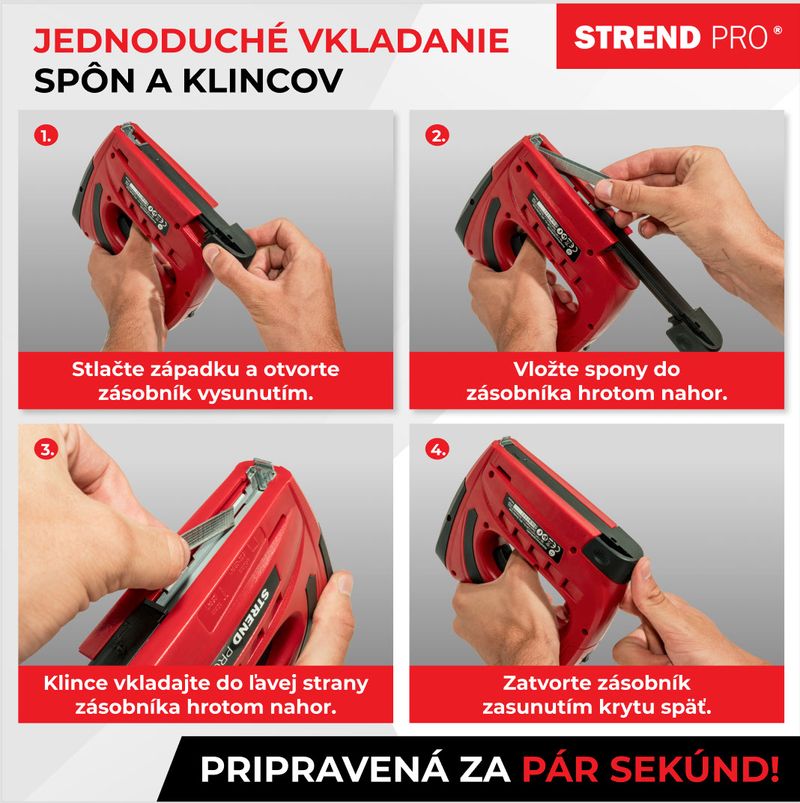 JEDNODUCHÉ VKLADANIE
SPÔN A KLINCOV

STREND PRO®

1.

Stlačte západku a otvorte zásobník vysunutím.

2.

Vložte spony do zásobníka hrotom nahor.

3.

STREND PRO

Klince vkladajte do ľavej strany zásobníka hrotom nahor.

4.

Zatvorte zásobník zasunutím krytu späť.

PRIPRAVENÁ ZA PÁR SEKÚND!